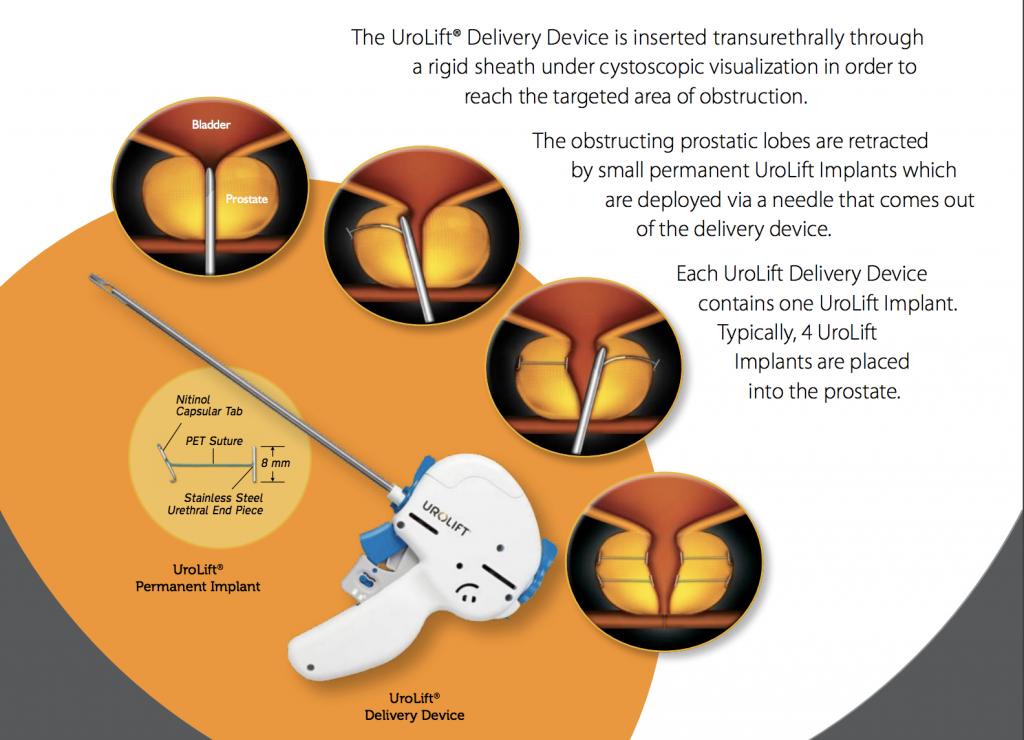 The UroLift® Delivery Device is inserted transurethrally through a rigid sheath under cystoscopic visualization in order to reach the targeted area of obstruction.

The obstructing prostatic lobes are retracted by small permanent UroLift Implants which are deployed via a needle that comes out of the delivery device.

Each UroLift Delivery Device contains one UroLift Implant. Typically, 4 UroLift Implants are placed into the prostate.

Bladder

Prostate

Nitinol Capsular Tab

PET Suture

8 mm

Stainless Steel Urethral End Piece

UroLift® Permanent Implant

UROLIFT

UroLift® Delivery Device